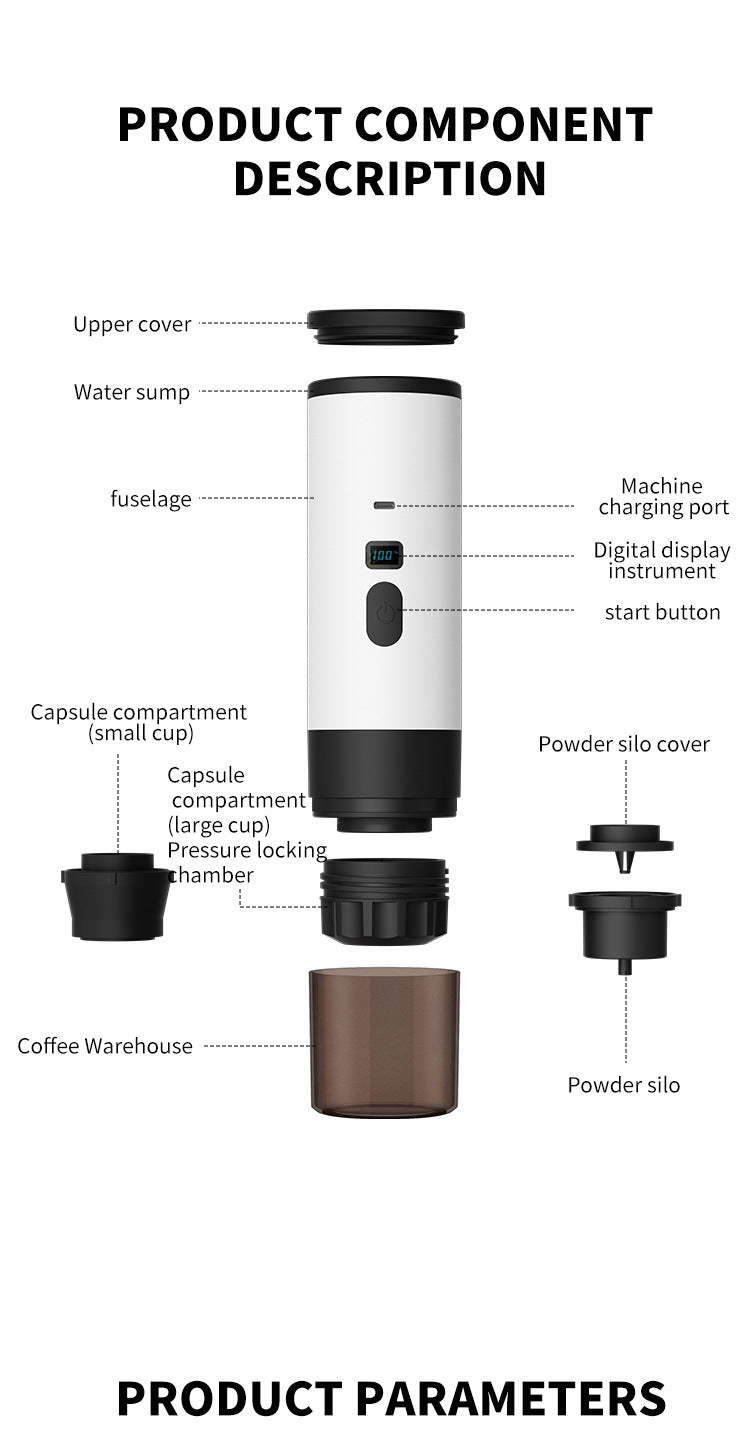 PRODUCT COMPONENT DESCRIPTION

Upper cover

Water sump

fuselage

Machine charging port

100

Digital display instrument

start button

Capsule compartment (small cup)

Capsule compartment (large cup)

Pressure locking chamber

Powder silo cover

Coffee Warehouse

Powder silo

PRODUCT PARAMETERS