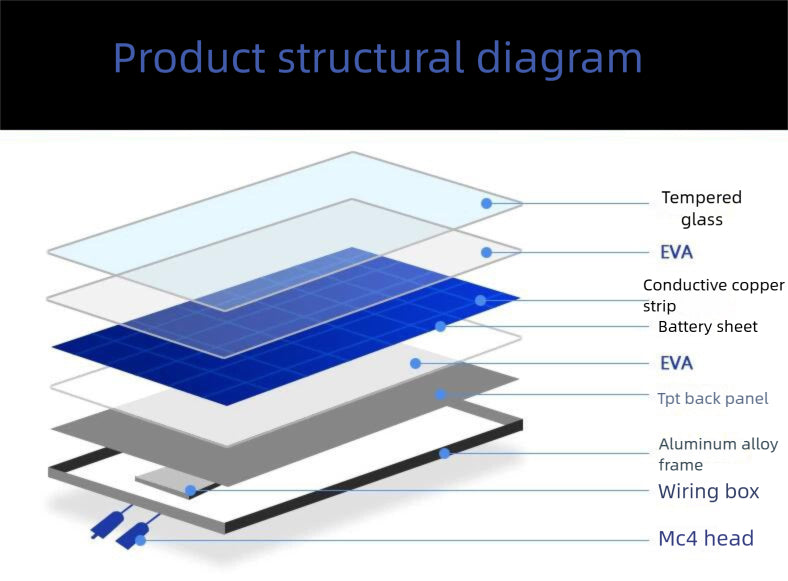 Product structural diagram

Tempered glass

EVA

Conductive copper strip

Battery sheet

EVA

Tpt back panel

Aluminum alloy frame

Wiring box

Mc4 head