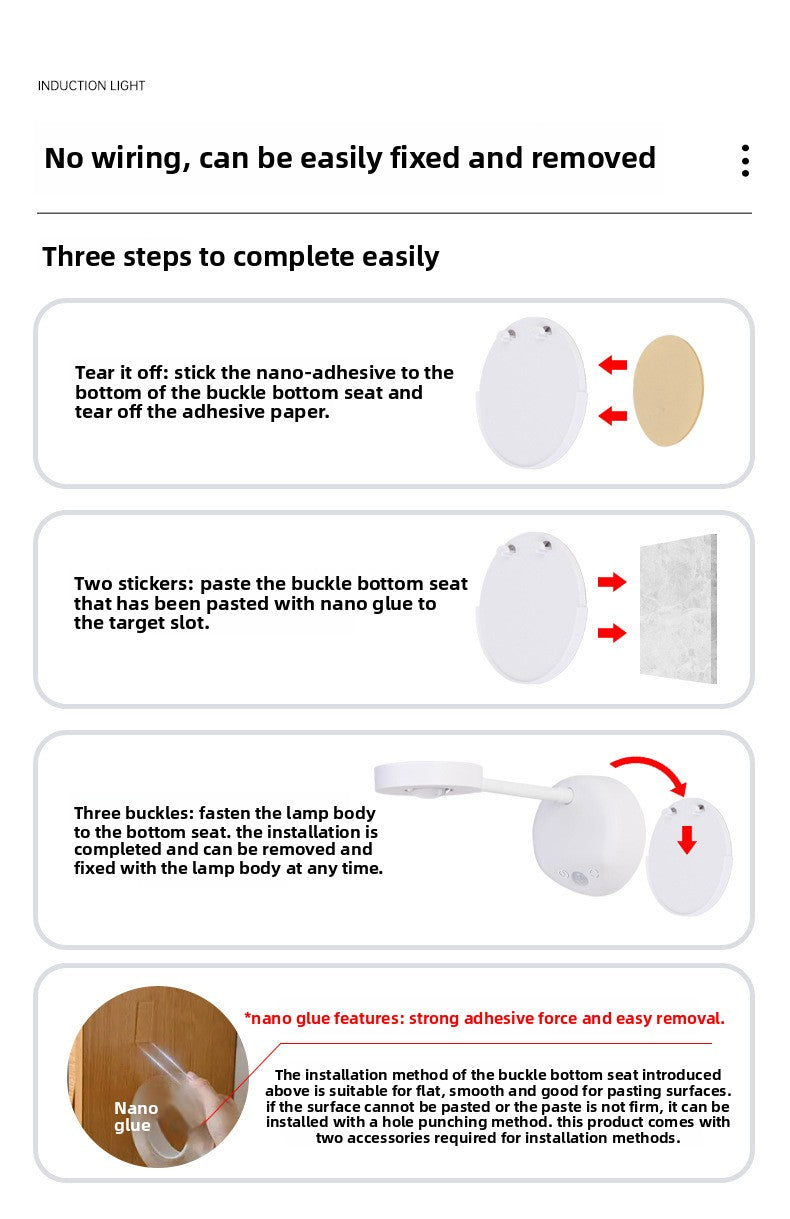 INDUCTION LIGHT

No wiring, can be easily fixed and removed

Three steps to complete easily

Tear it off: stick the nano-adhesive to the bottom of the buckle bottom seat and tear off the adhesive paper.

Two stickers: paste the buckle bottom seat that has been pasted with nano glue to the target slot.

Three buckles: fasten the lamp body to the bottom seat. the installation is completed and can be removed and fixed with the lamp body at any time.

Nano glue

*nano glue features: strong adhesive force and easy removal.

The installation method of the buckle bottom seat introduced above is suitable for flat, smooth and good for pasting surfaces. if the surface cannot be pasted or the paste is not firm, it can be installed with a hole punching method. this product comes with two accessories required for installation methods.